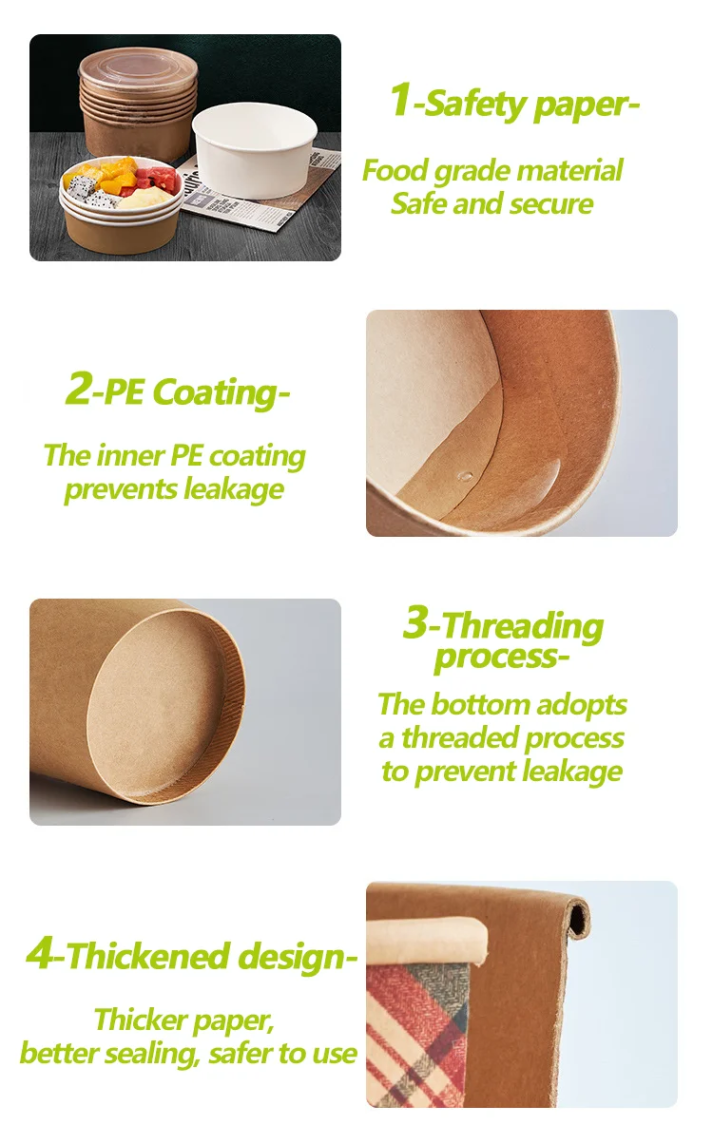 1-Safety paper-

Food grade material
Safe and secure

2-PE Coating-

The inner PE coating prevents leakage

3-Threading process-

The bottom adopts a threaded process to prevent leakage

4-Thickened design-

Thicker paper, better sealing, safer to use